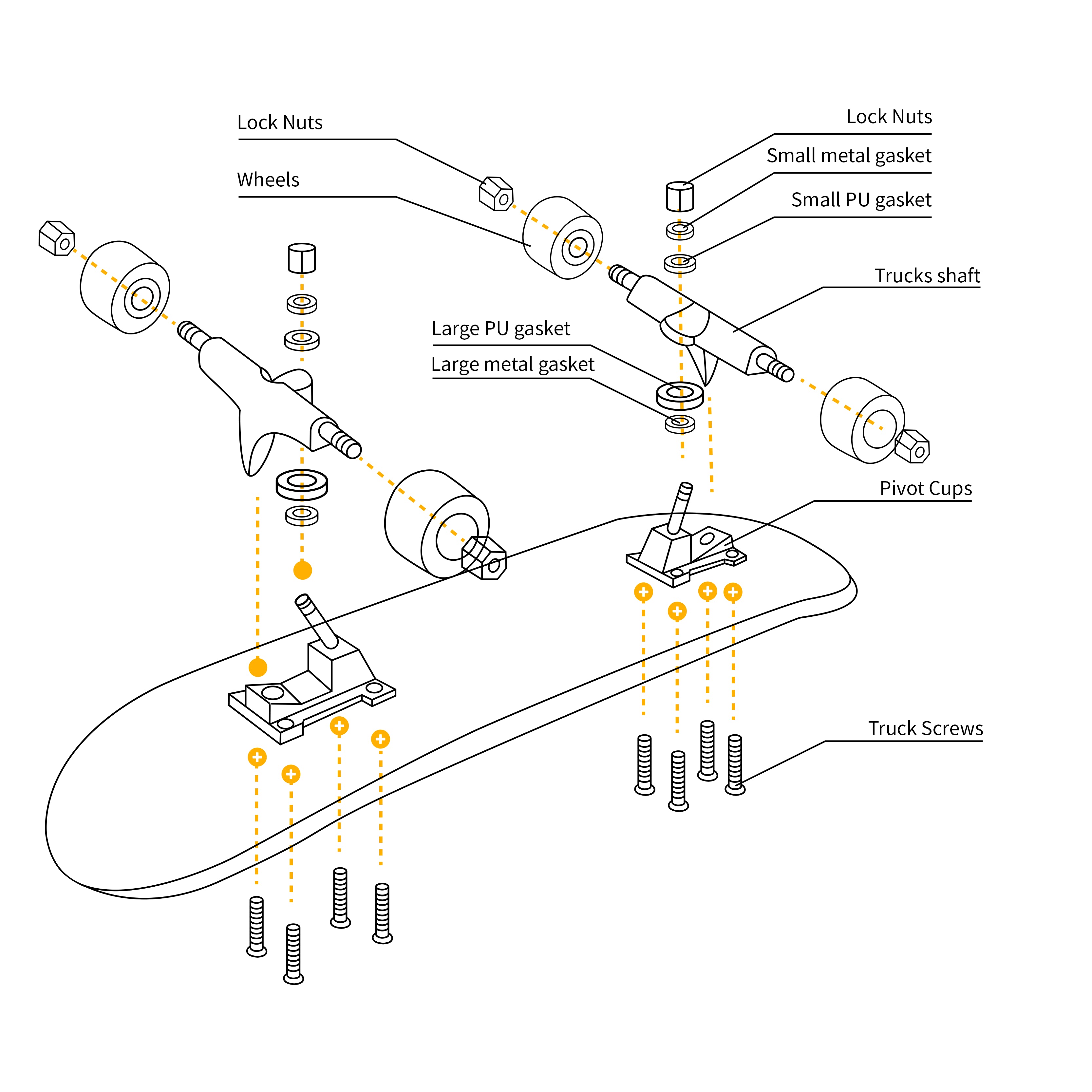 Lock Nuts

Wheels

Lock Nuts

Small metal gasket

Small PU gasket

Trucks shaft

Large PU gasket

Large metal gasket

Pivot Cups

Truck Screws